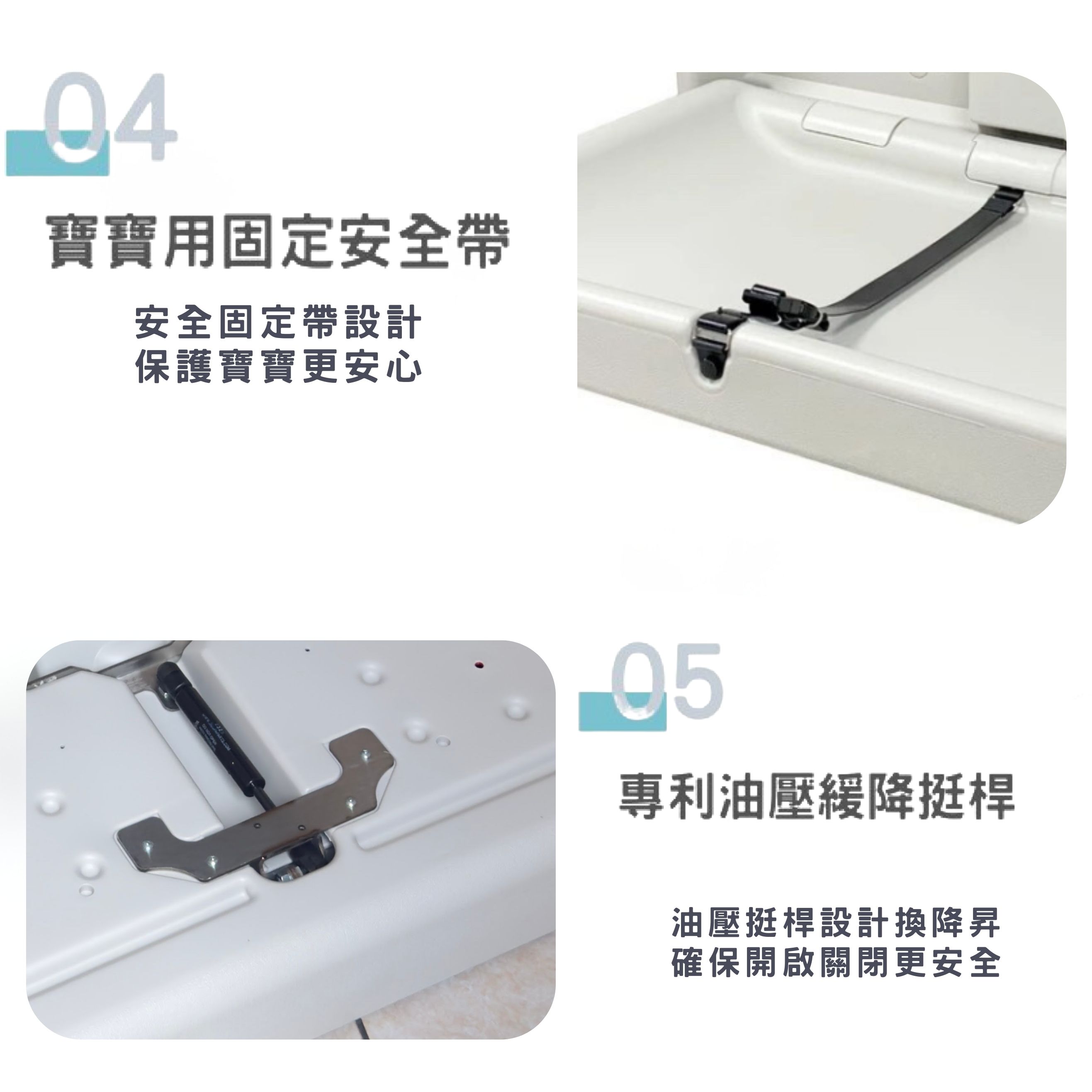 04

寶寶用固定安全帶

安全固定帶設計
保護寶寶更安心

05

專利油壓緩降挺桿

油壓挺桿設計換降昇
確保開啟關閉更安全