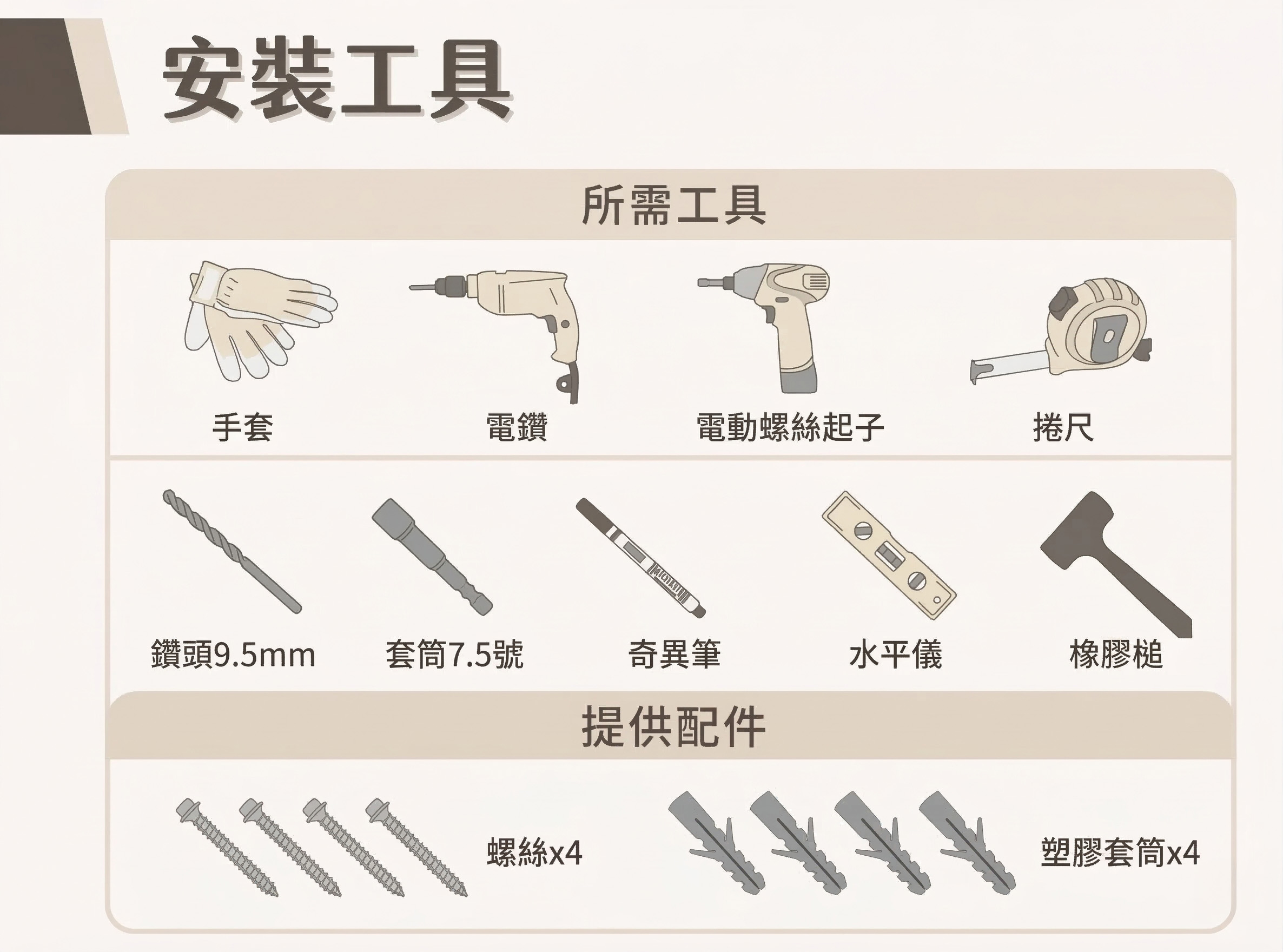 安裝工具

所需工具

手套
電鑽
電動螺絲起子
捲尺

鑽頭9.5mm
套筒7.5號
奇異筆
水平儀
橡膠槌

提供配件

螺絲x4
塑膠套筒x4